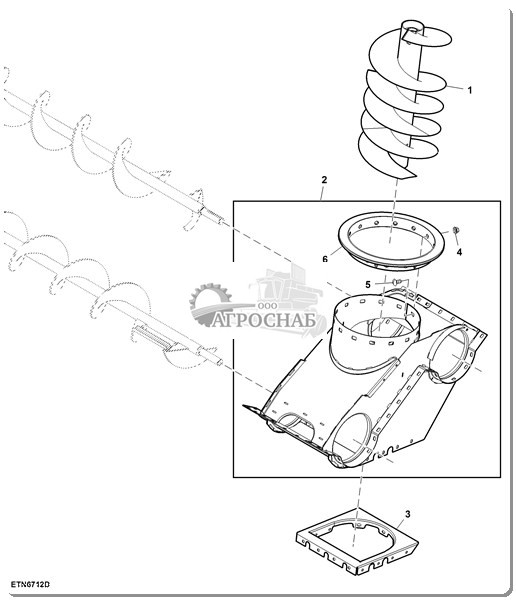 1
2
4
6
5
ООО
АГРОСНАБ
3
ETN6712D